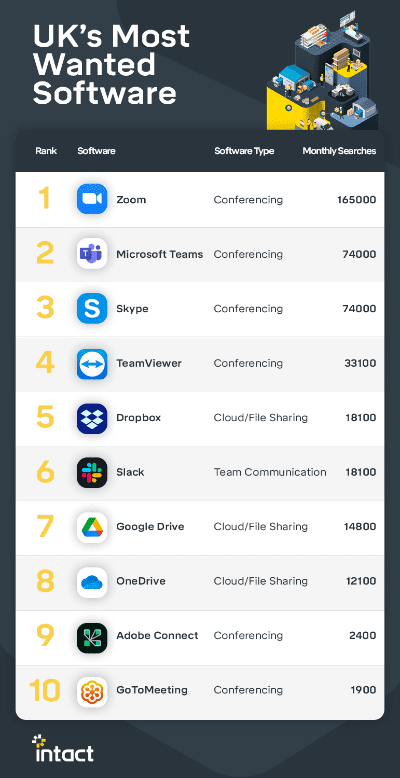 UK's Most Wanted Software

| Rank | Software | Software Type | Monthly Searches |
|---|---|---|---|
| 1 | Zoom | Conferencing | 165000 |
| 2 | Microsoft Teams | Conferencing | 74000 |
| 3 | Skype | Conferencing | 74000 |
| 4 | TeamViewer | Conferencing | 33100 |
| 5 | Dropbox | Cloud/File Sharing | 18100 |
| 6 | Slack | Team Communication | 18100 |
| 7 | Google Drive | Cloud/File Sharing | 14800 |
| 8 | OneDrive | Cloud/File Sharing | 12100 |
| 9 | Adobe Connect | Conferencing | 2400 |
| 10 | GoToMeeting | Conferencing | 1900 |

intact